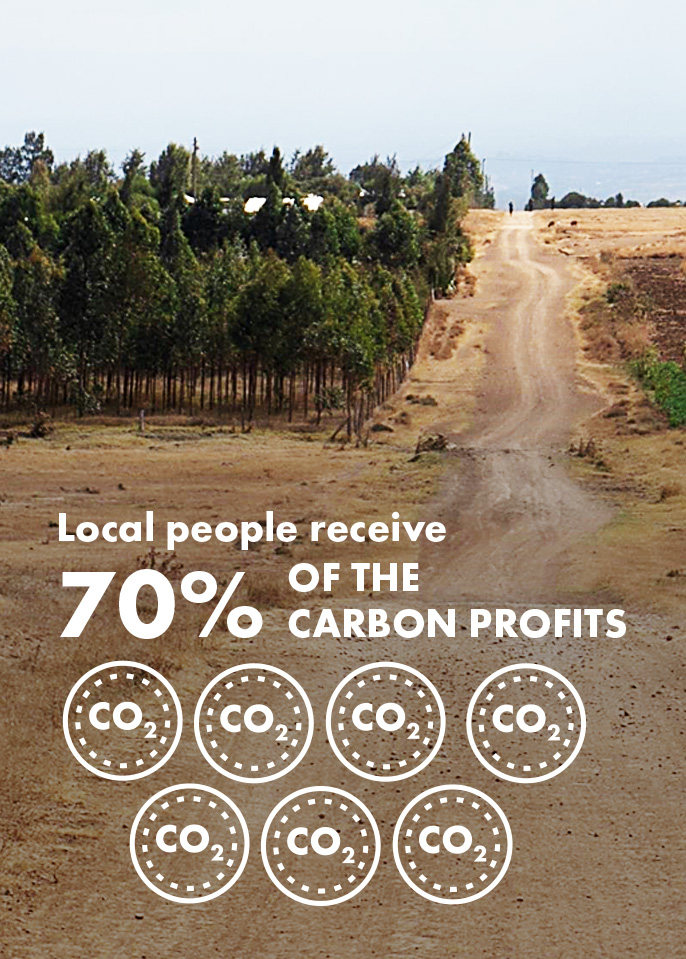 Local people receive
70% OF THE CARBON PROFITS

$CO_2$ $CO_2$ $CO_2$ $CO_2$
$CO_2$ $CO_2$ $CO_2$