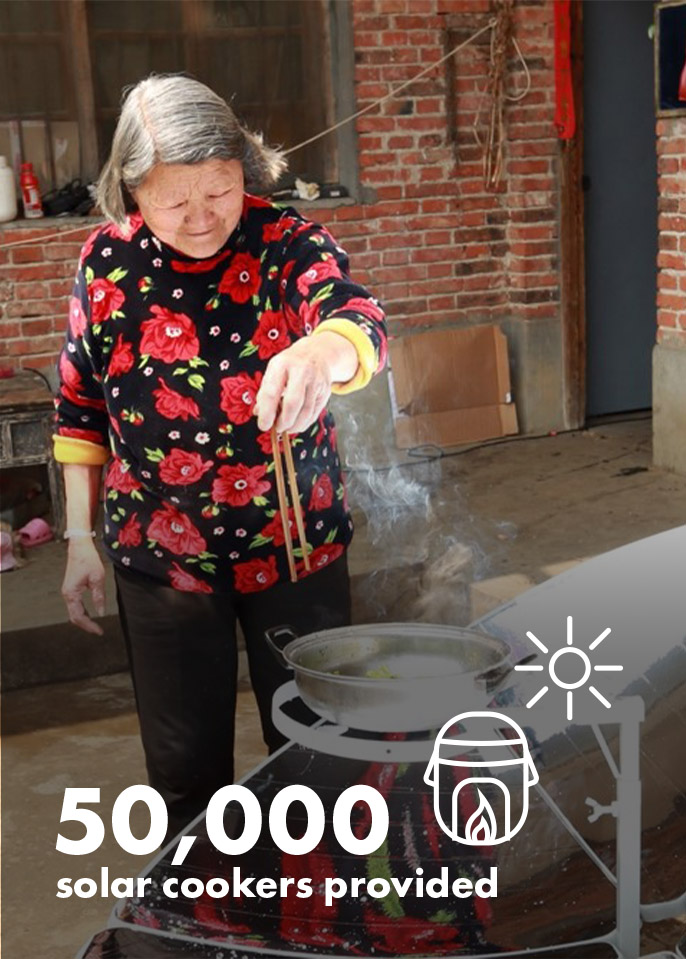 50,000
solar cookers provided