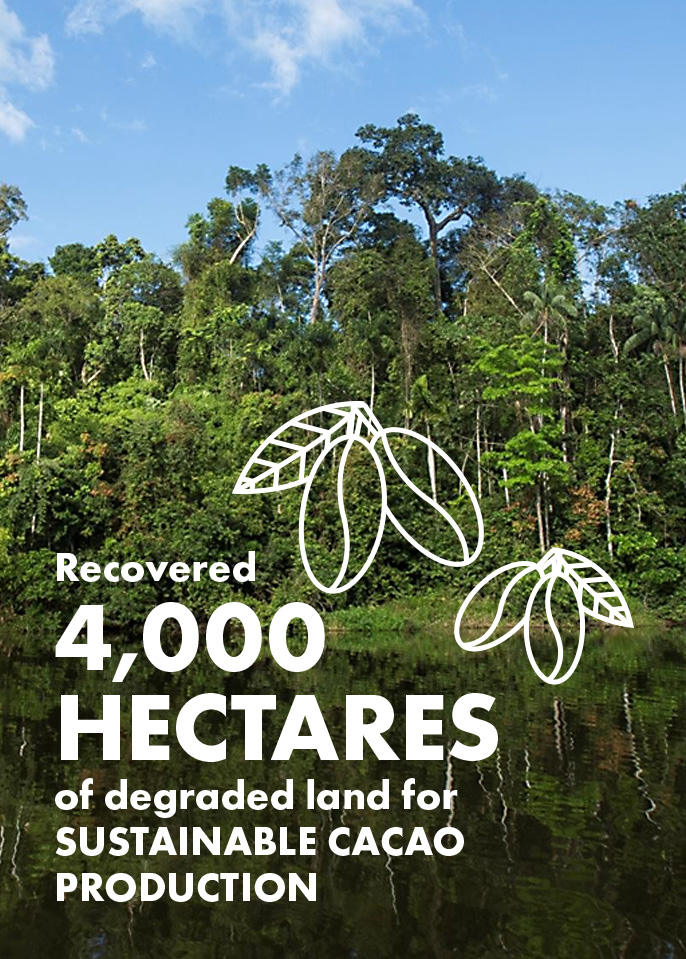 Recovered
4,000
HECTARES
of degraded land for
SUSTAINABLE CACAO
PRODUCTION