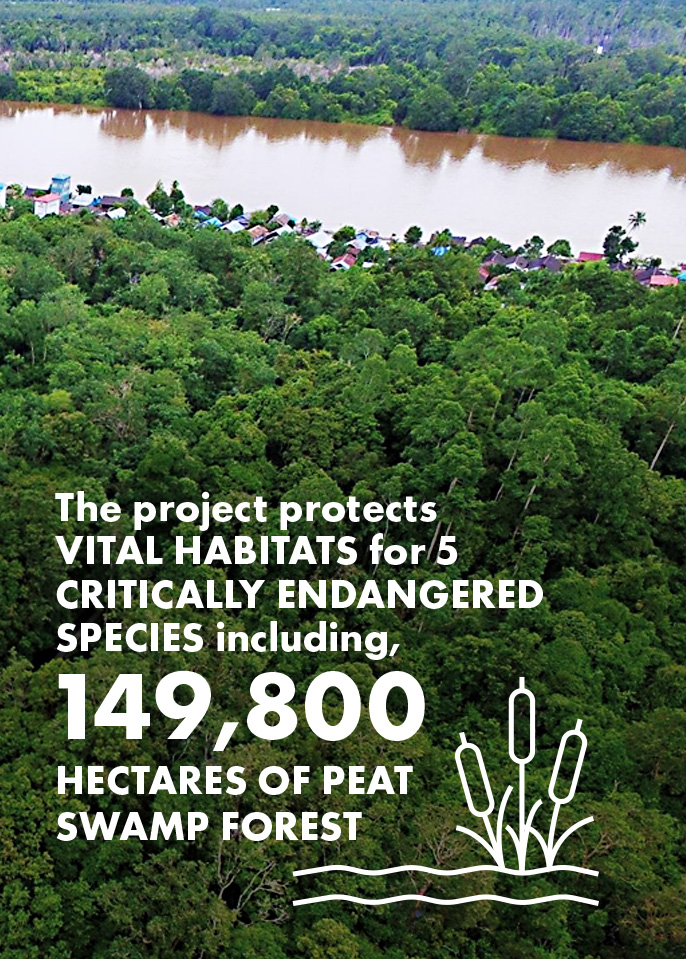 The project protects VITAL HABITATS for 5 CRITICALLY ENDANGERED SPECIES including,

149,800

HECTARES OF PEAT SWAMP FOREST