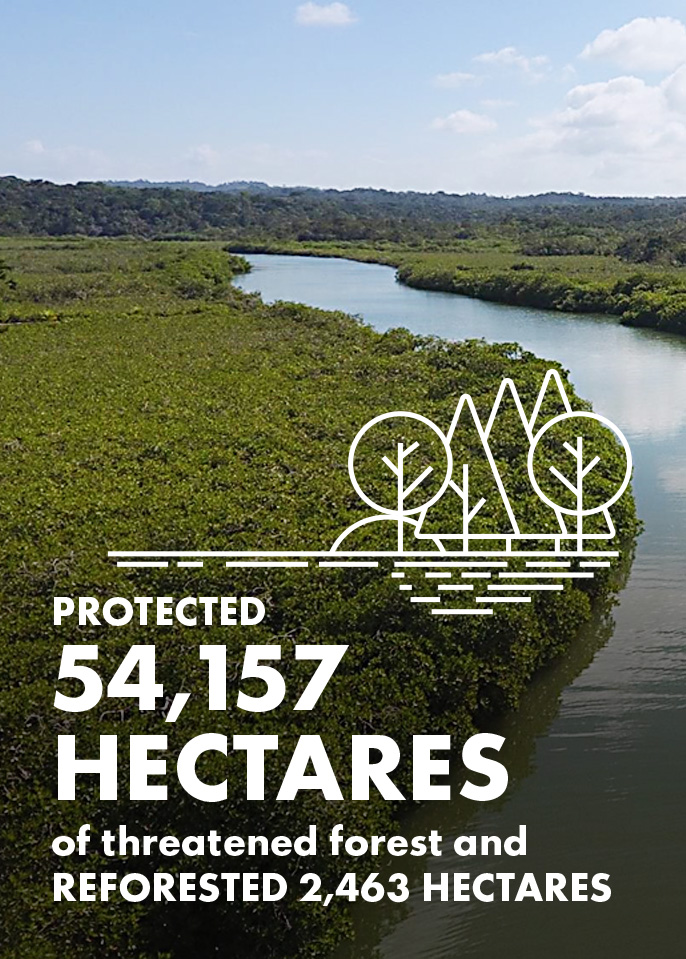 PROTECTED
54,157
HECTARES
of threatened forest and
REFORESTED 2,463 HECTARES